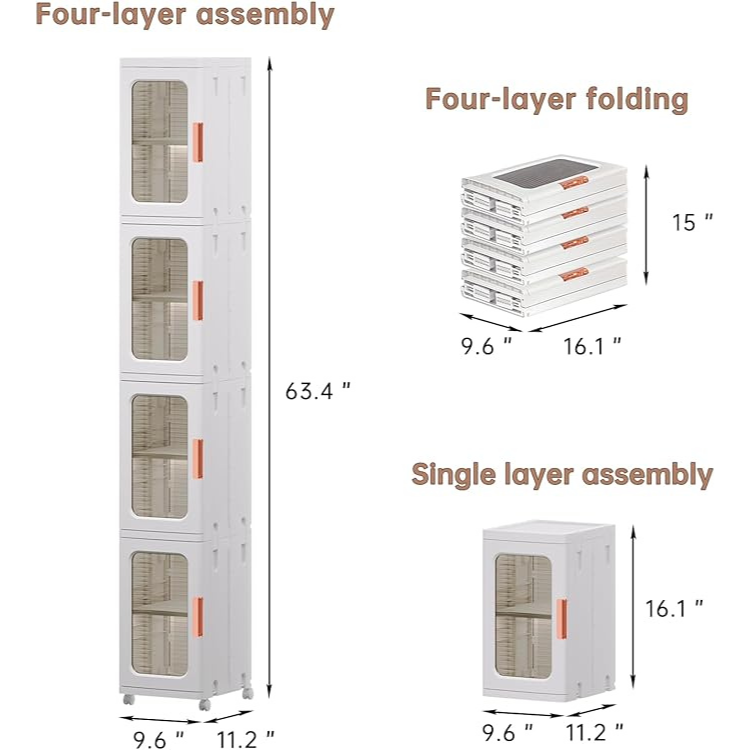 Four-layer assembly

63.4 "

9.6 " 11.2 "

Four-layer folding

15 "

9.6 " 16.1 "

Single layer assembly

16.1 "

9.6 " 11.2 "