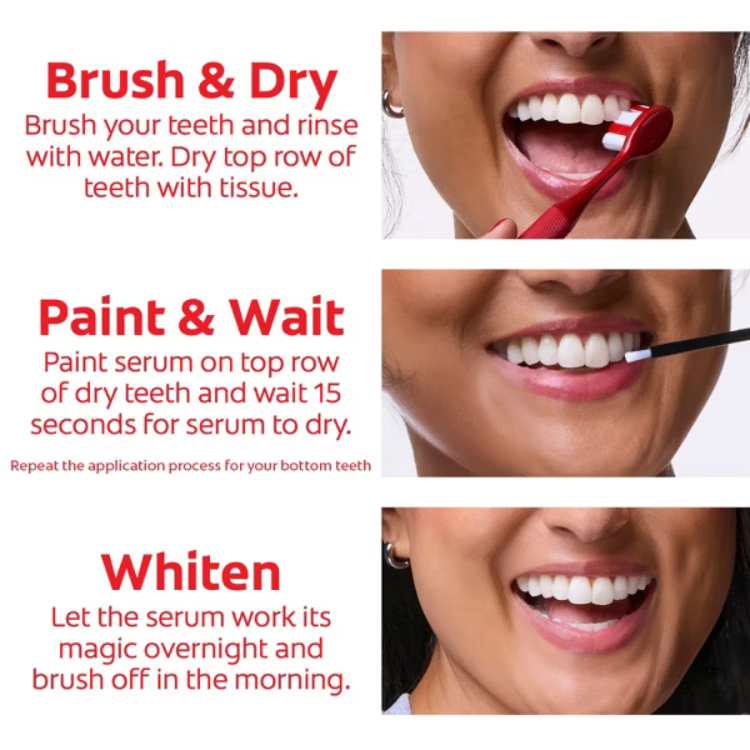 Brush & Dry
Brush your teeth and rinse with water. Dry top row of teeth with tissue.

Paint & Wait
Paint serum on top row of dry teeth and wait 15 seconds for serum to dry.

Repeat the application process for your bottom teeth

Whiten
Let the serum work its magic overnight and brush off in the morning.