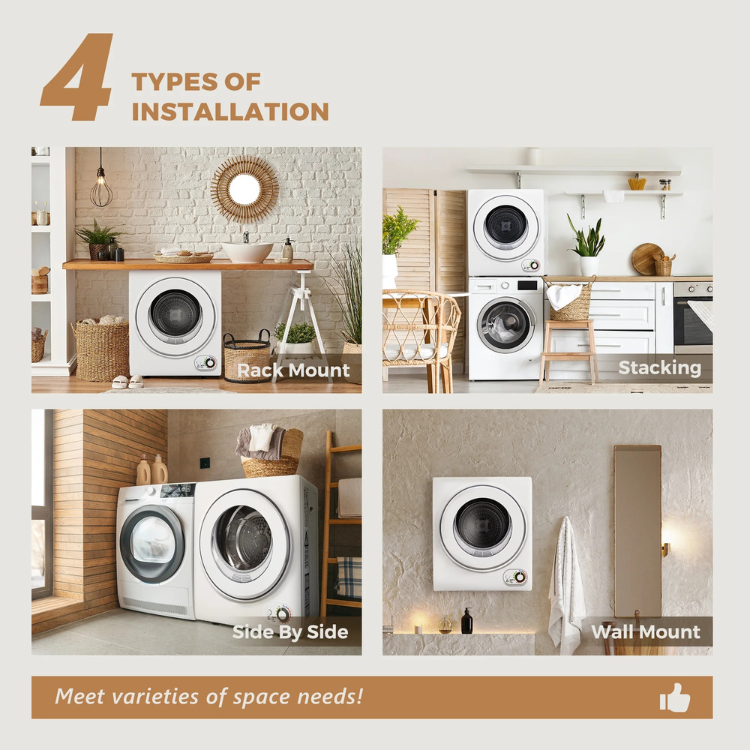 4 TYPES OF INSTALLATION

Rack Mount

Stacking

Side By Side

Wall Mount

Meet varieties of space needs!