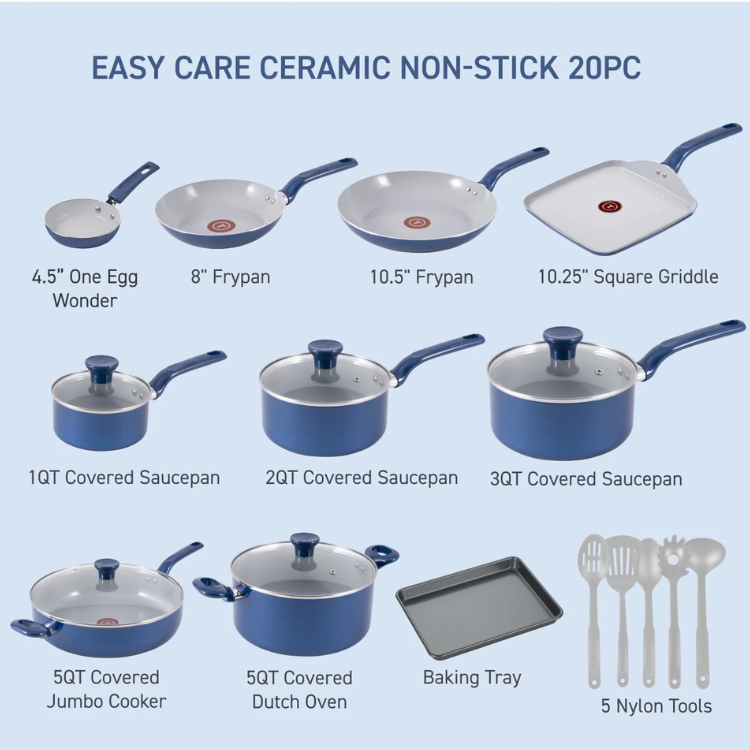 EASY CARE CERAMIC NON-STICK 20PC

4.5" One Egg Wonder

8" Frypan

10.5" Frypan

10.25" Square Griddle

1QT Covered Saucepan

2QT Covered Saucepan

3QT Covered Saucepan

5QT Covered Jumbo Cooker

5QT Covered Dutch Oven

Baking Tray

5 Nylon Tools