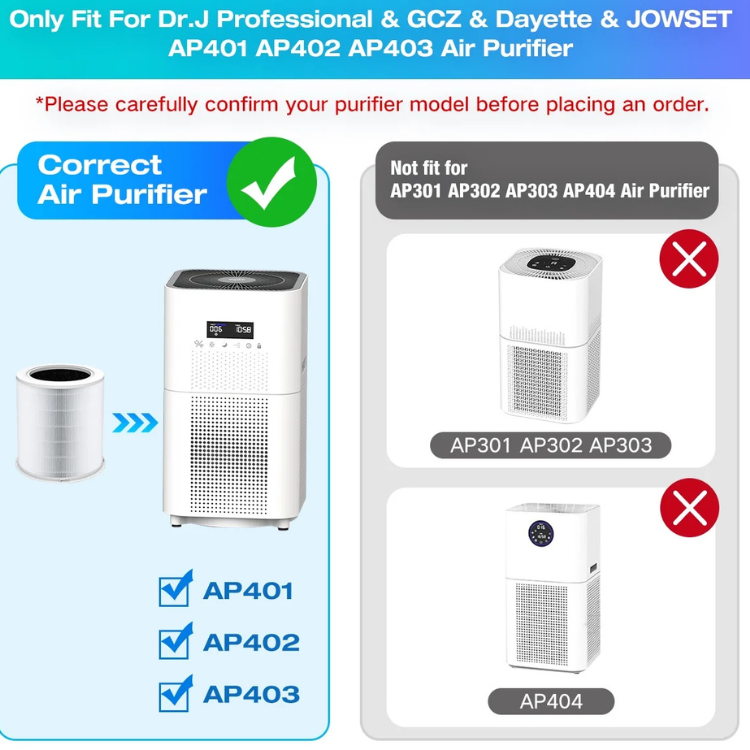 Only Fit For Dr.J Professional & GCZ & Dayette & JOWSET AP401 AP402 AP403 Air Purifier

*Please carefully confirm your purifier model before placing an order.

Correct Air Purifier

AP401

AP402

AP403

Not fit for AP301 AP302 AP303 AP404 Air Purifier

AP301 AP302 AP303

AP404